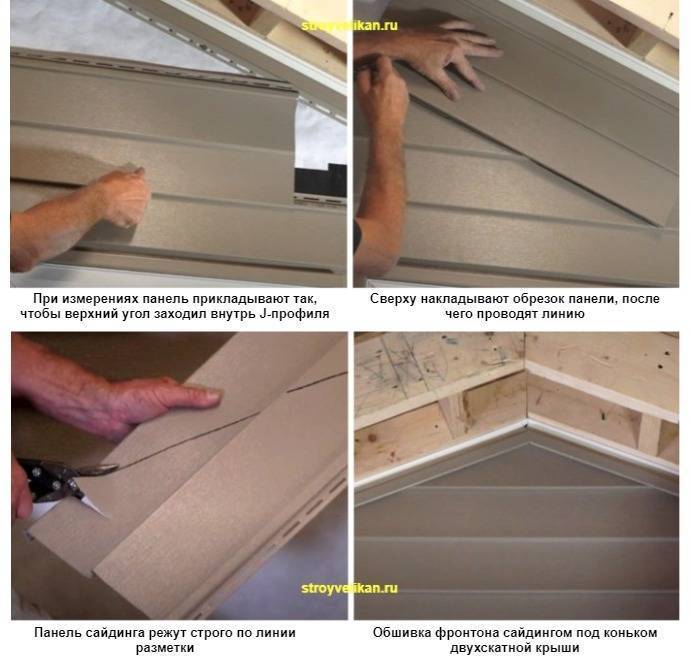 stroyvelikan.ru

При измерениях панель прикладывают так, чтобы верхний угол заходил внутрь J-профиля

Сверху накладывают обрезок панели, после чего проводят линию

stroyvelikan.ru

Панель сайдинга режут строго по линии разметки

Обшивка фронтона сайдингом под коньком двухскатной крыши