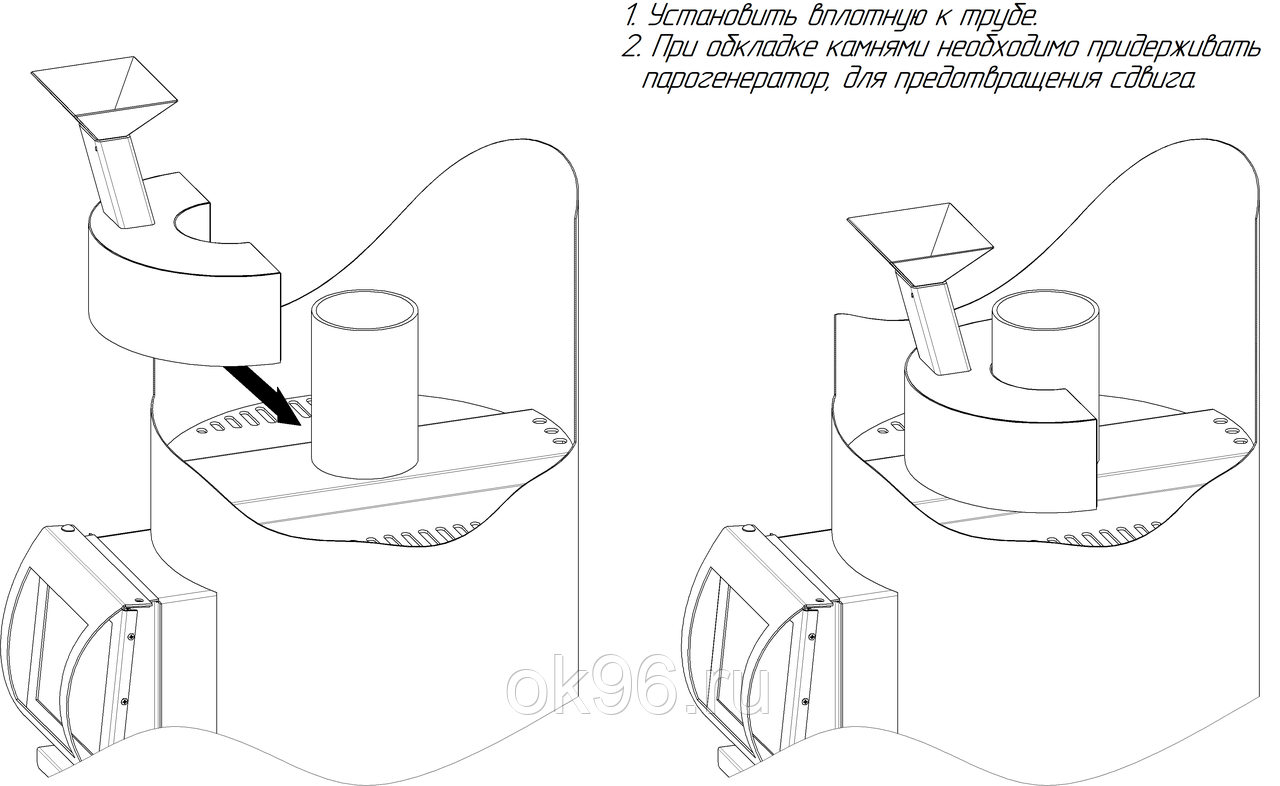 1. Установить вплотную к трубе.
2. При обкладке камнями необходимо придерживать парогенератор, для предотвращения сдвига.

ok96.ru