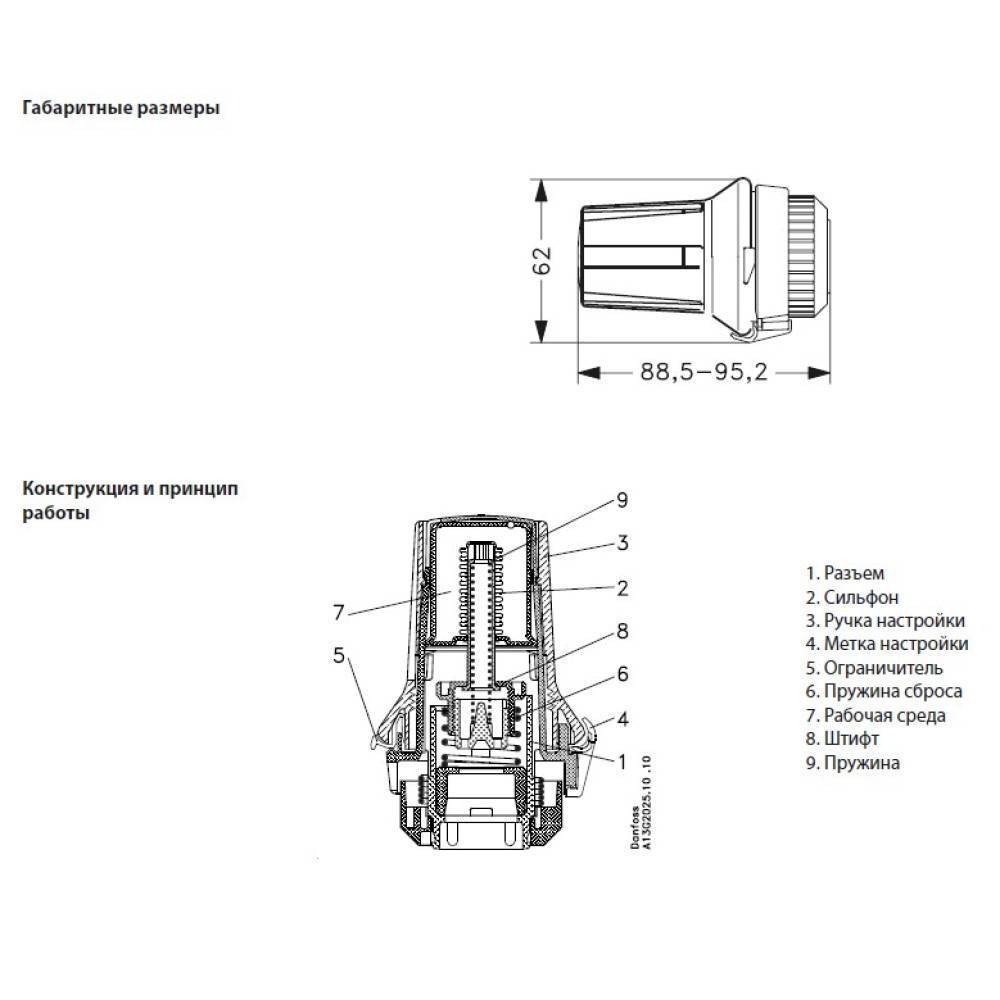 Габаритные размеры

62

88,5–95,2

Конструкция и принцип работы

9
3
2
7
8
5
6
4
1

Danfoss
A13G2025.10.10

1. Разъем
2. Сильфон
3. Ручка настройки
4. Метка настройки
5. Ограничитель
6. Пружина сброса
7. Рабочая среда
8. Штифт
9. Пружина