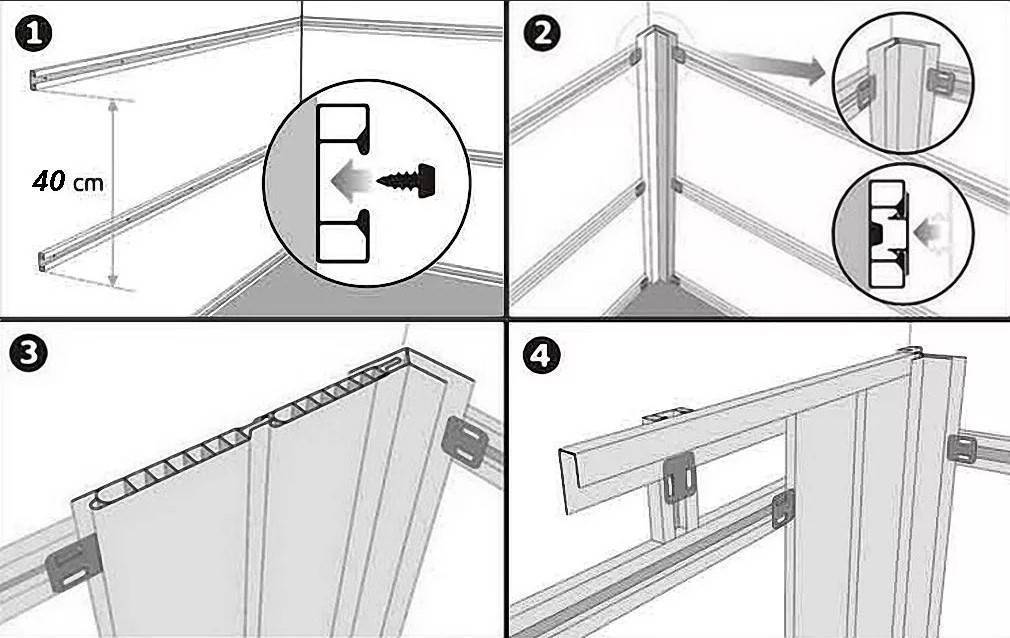 1

40 cm

2

3

4