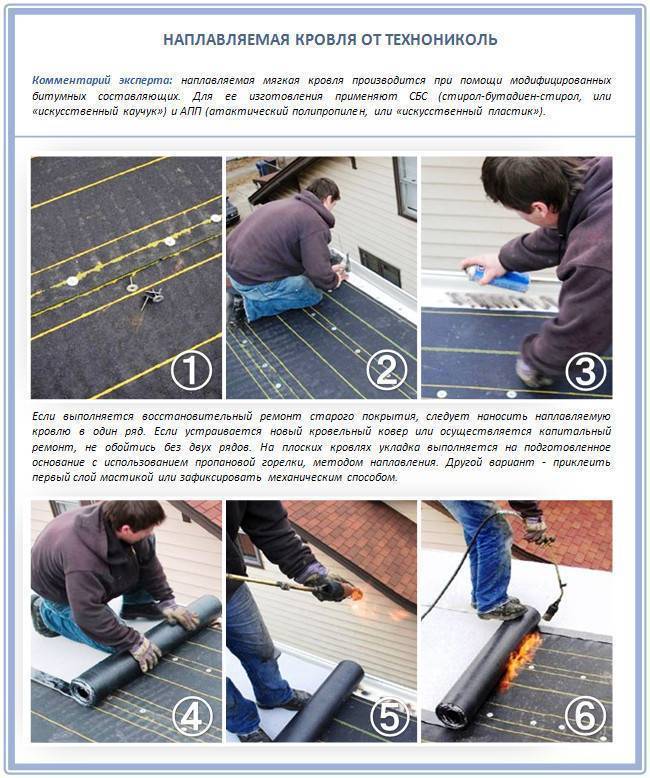 НАПЛАВЛЯЕМАЯ КРОВЛЯ ОТ ТЕХНОНИКОЛЬ

Комментарий эксперта: наплавляемая мягкая кровля производится при помощи модифицированных битумных составляющих. Для ее изготовления применяют СБС (стирол-бутадиен-стирол, или «искусственный каучук») и АПП (атактический полипропилен, или «искусственный пластик»).

①

②

③

Если выполняется восстановительный ремонт старого покрытия, следует наносить наплавляемую кровлю в один ряд. Если устраивается новый кровельный ковер или осуществляется капитальный ремонт, не обойтись без двух рядов. На плоских кровлях укладка выполняется на подготовленное основание с использованием пропановой горелки, методом наплавления. Другой вариант - приклеить первый слой мастикой или зафиксировать механическим способом.

④

⑤

⑥