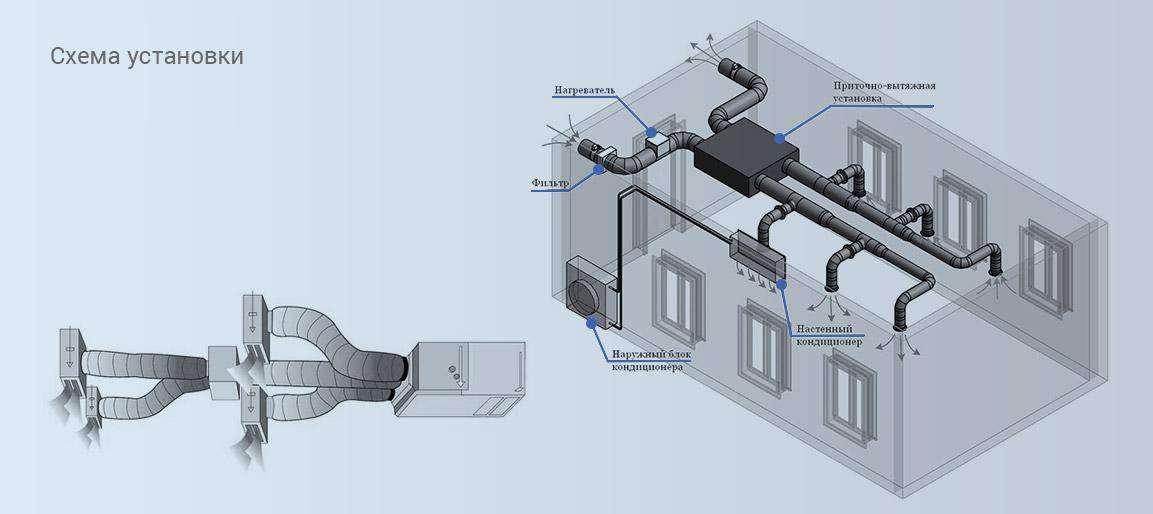 Схема установки

Нагреватель

Приточно-вытяжная установка

Фильтр

Настенный кондиционер

Наружный блок кондиционера