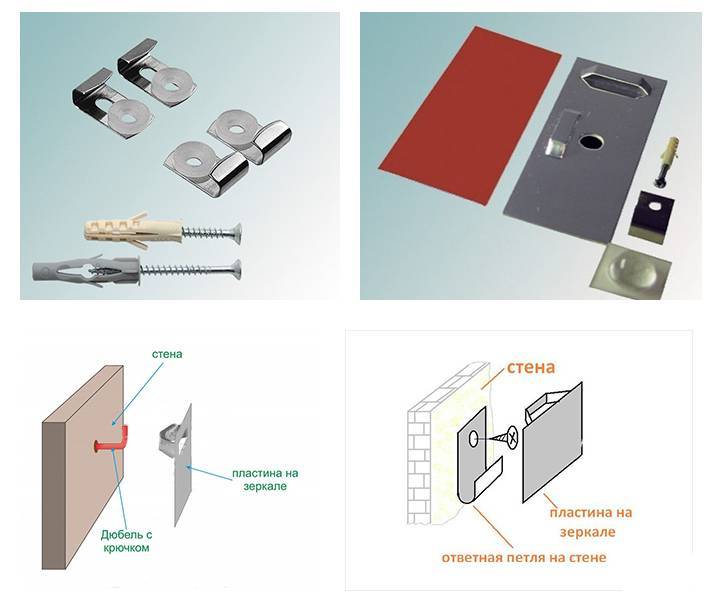 стена

пластина на зеркале

Дюбель с крючком

стена

пластина на зеркале

ответная петля на стене