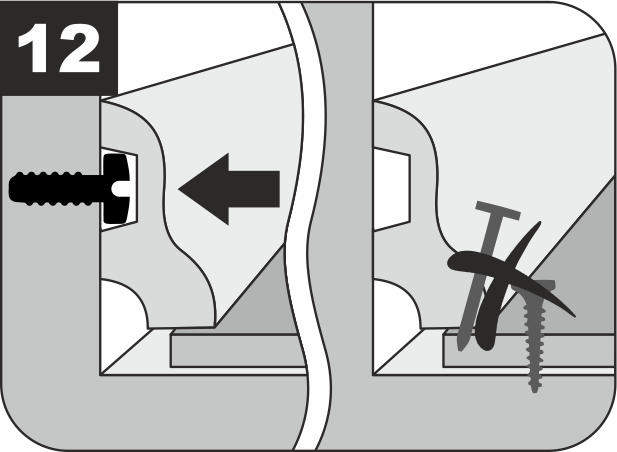 12