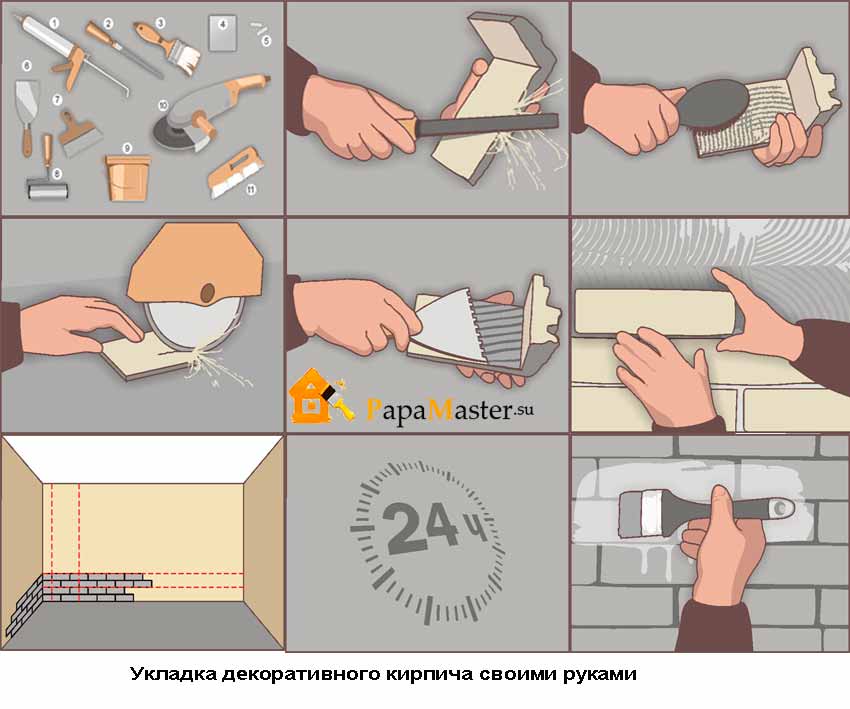 1
2
3
4
5
6
7
8
9
10
11

PapaMaster.su

24 ч

Укладка декоративного кирпича своими руками