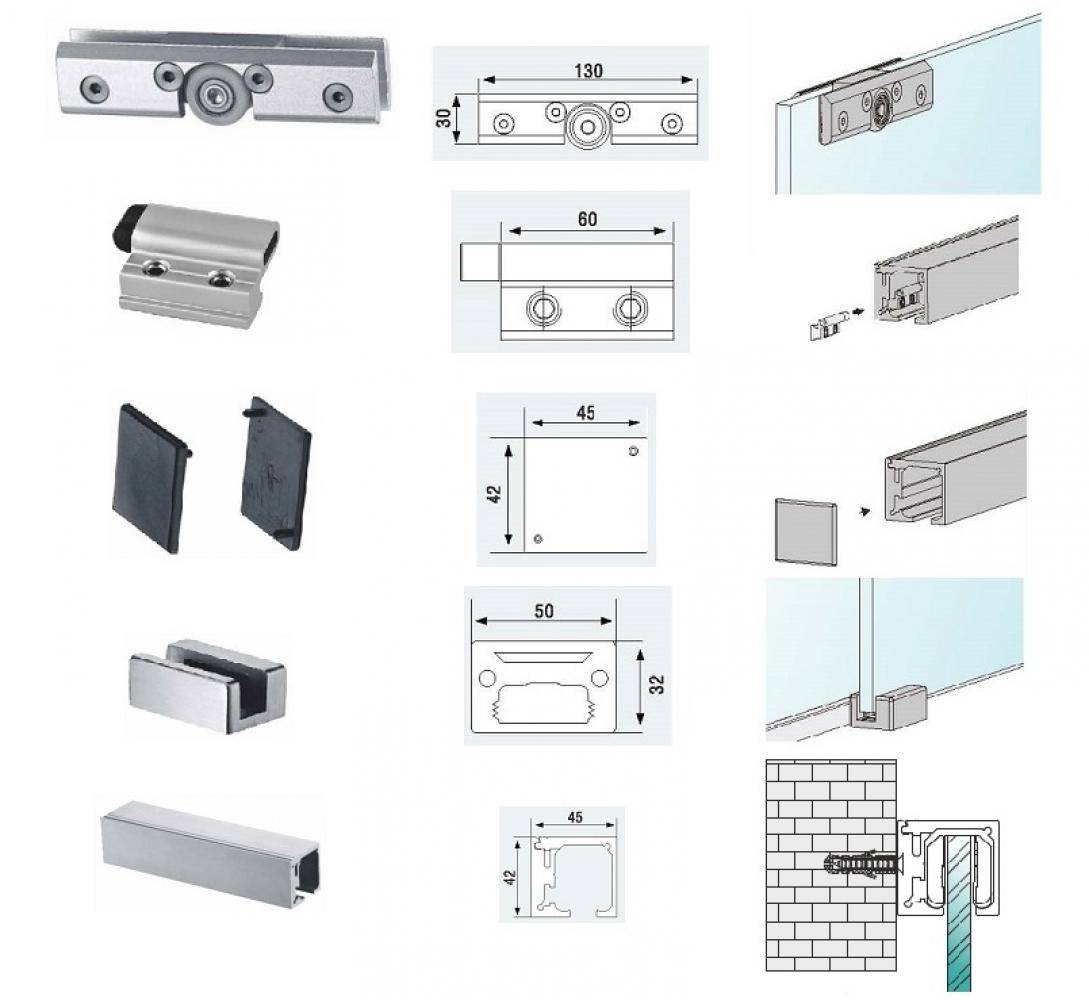 130
30
60
45
42
50
32
45
42