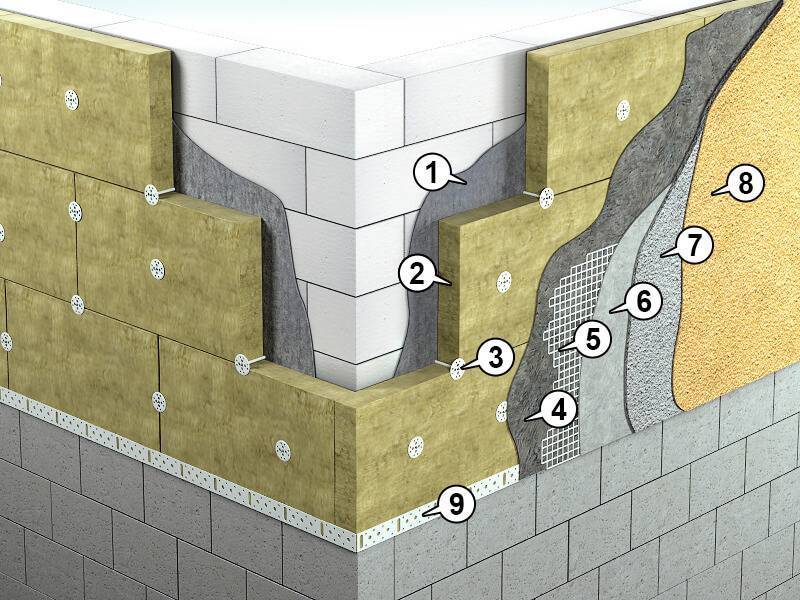 1
2
3
4
5
6
7
8
9