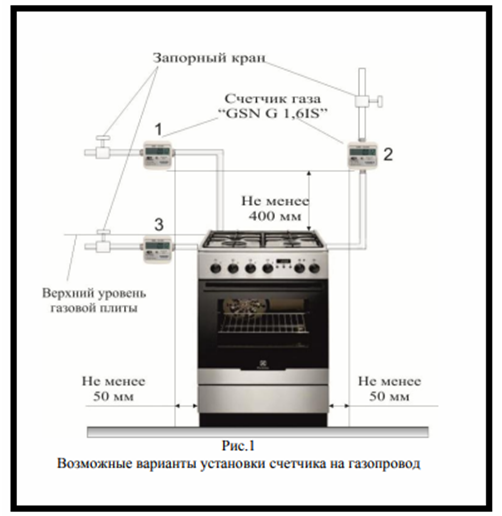 Запорный кран

Счетчик газа
"GSN G 1,6IS"

1

2

Не менее
400 мм

3

Верхний уровень
газовой плиты

Не менее
50 мм

Не менее
50 мм

Рис.1
Возможные варианты установки счетчика на газопровод