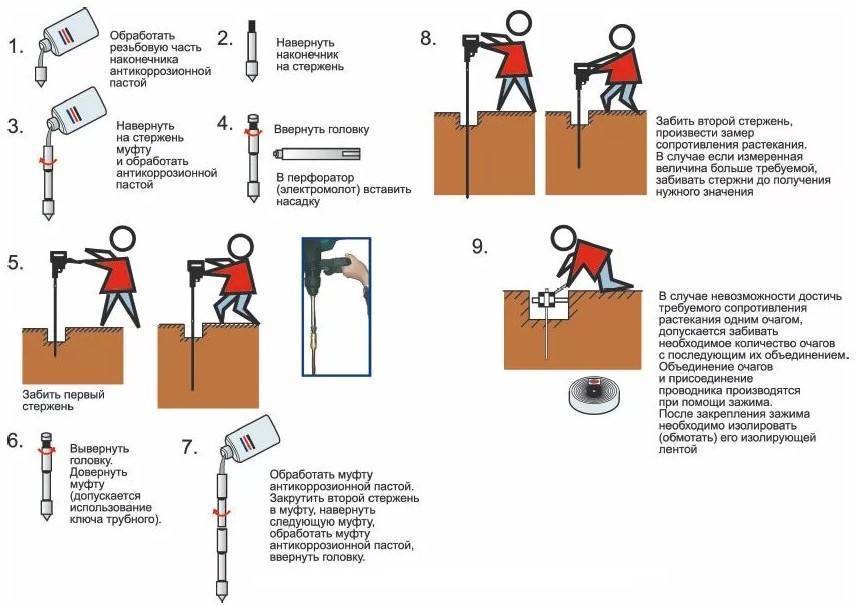 1. Обработать резьбовую часть наконечника антикоррозионной пастой

2. Навернуть наконечник на стержень

3. Навернуть на стержень муфту и обработать антикоррозионной пастой

4. Ввернуть головку

В перфоратор (электромолот) вставить насадку

5.

Забить первый стержень

6. Вывернуть головку. Довернуть муфту (допускается использование ключа трубного).

7. Обработать муфту антикоррозионной пастой. Закрутить второй стержень в муфту, навернуть следующую муфту, обработать муфту антикоррозионной пастой, ввернуть головку.

8.

Забить второй стержень, произвести замер сопротивления растекания. В случае если измеренная величина больше требуемой, забивать стержни до получения нужного значения

9.

В случае невозможности достичь требуемого сопротивления растекания одним очагом, допускается забивать необходимое количество очагов с последующим их объединением. Объединение очагов и присоединение проводника производятся при помощи зажима. После закрепления зажима необходимо изолировать (обмотать) его изолирующей лентой