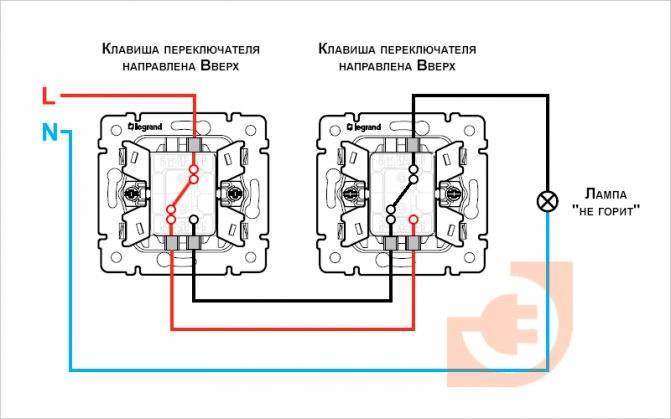 Клавиша переключателя направлена Вверх

Клавиша переключателя направлена Вверх

L

N

legrand

legrand

Лампа "не горит"