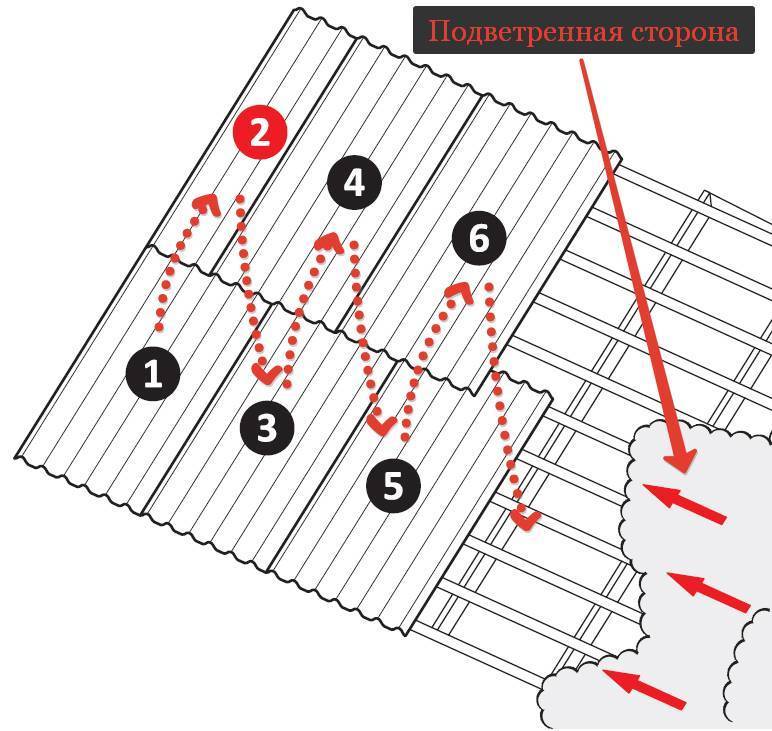 Подветренная сторона

2
4
6
1
3
5