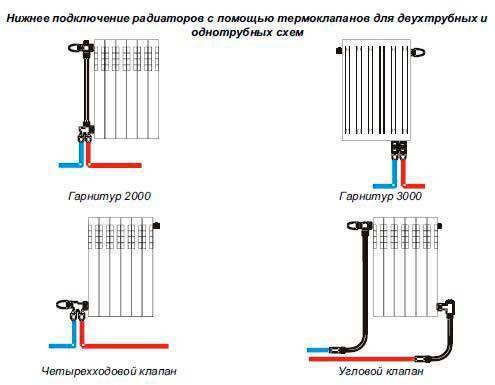 Нижнее подключение радиаторов с помощью термоклапанов для двухтрубных и однотрубных схем

Гарнитур 2000

Гарнитур 3000

Четырехходовой клапан

Угловой клапан