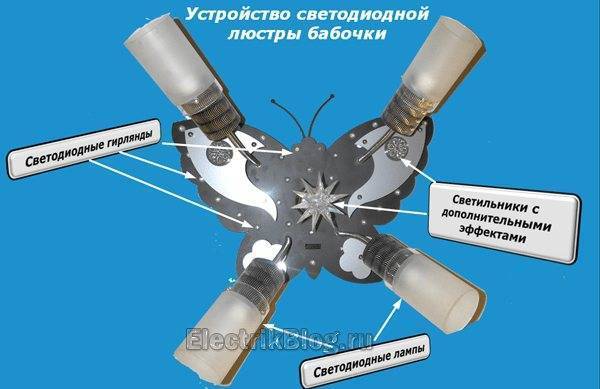 Устройство светодиодной люстры бабочки

Светодиодные гирлянды

Светильники с дополнительными эффектами

ElectrikBlog.ru

Светодиодные лампы