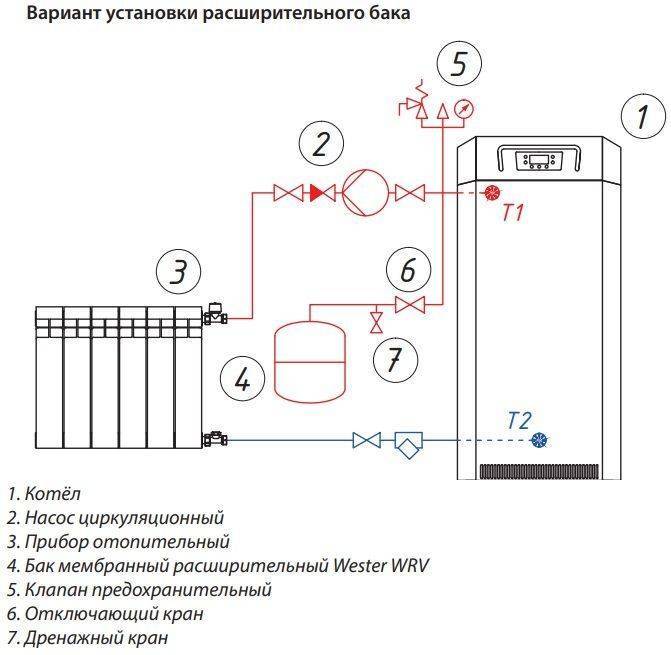 Вариант установки расширительного бака

5

1

2

T1

3

6

7

4

T2

1. Котёл
2. Насос циркуляционный
3. Прибор отопительный
4. Бак мембранный расширительный Wester WRV
5. Клапан предохранительный
6. Отключающий кран
7. Дренажный кран