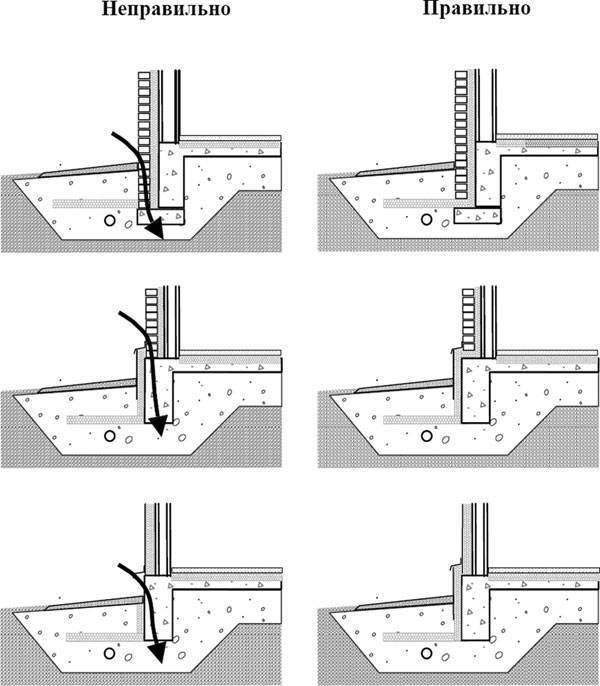 Неправильно

Правильно