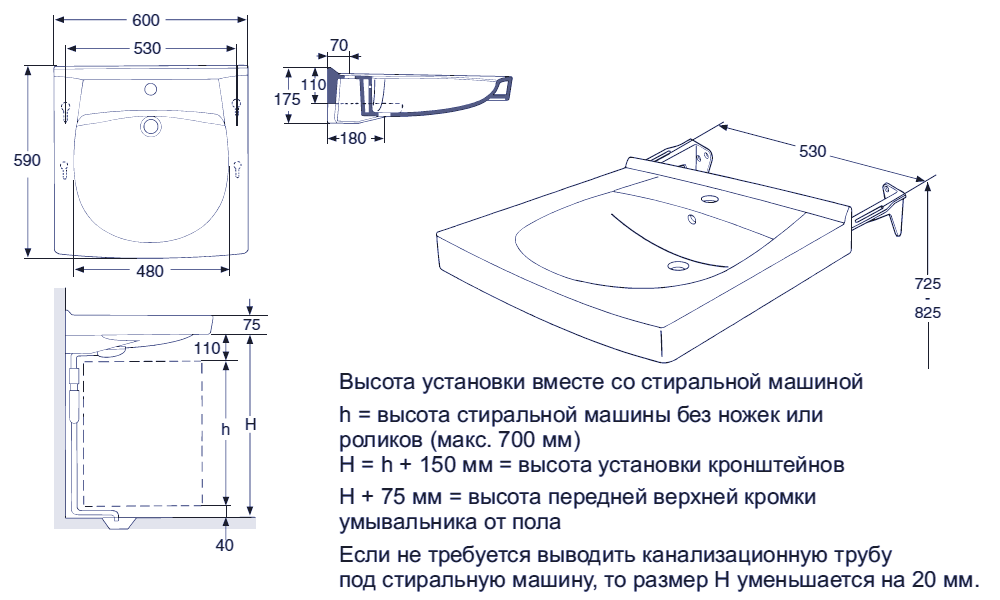 600
530
590
480
70
110
175
180
530
725
-
825
75
110
h
H
40

Высота установки вместе со стиральной машиной

h = высота стиральной машины без ножек или роликов (макс. 700 мм)
H = h + 150 мм = высота установки кронштейнов

H + 75 мм = высота передней верхней кромки умывальника от пола

Если не требуется выводить канализационную трубу под стиральную машину, то размер H уменьшается на 20 мм.