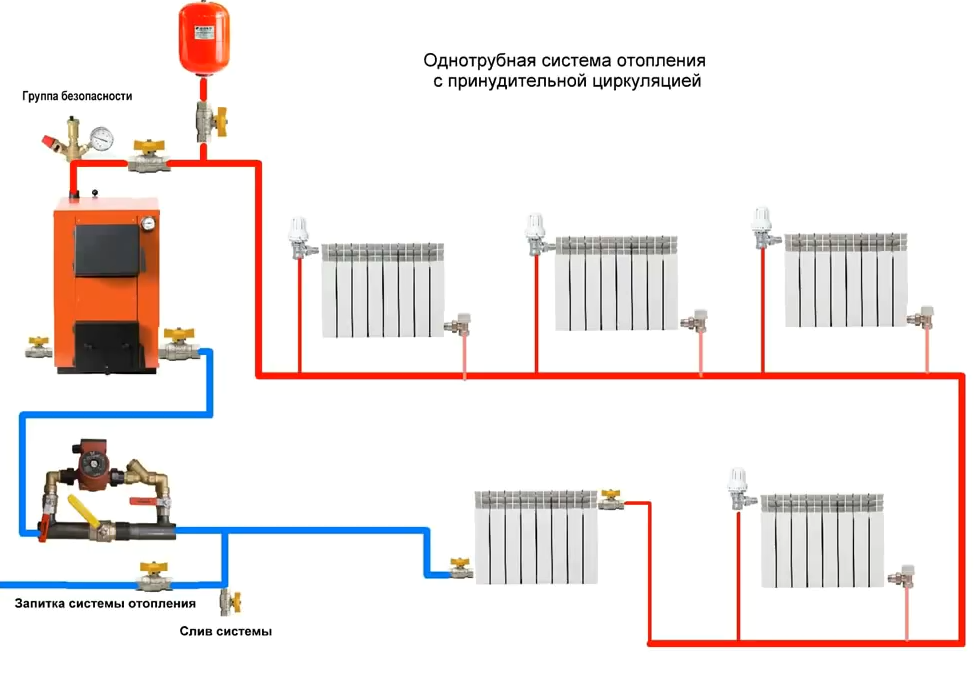 Однотрубная система отопления с принудительной циркуляцией

Группа безопасности

Запитка системы отопления

Слив системы