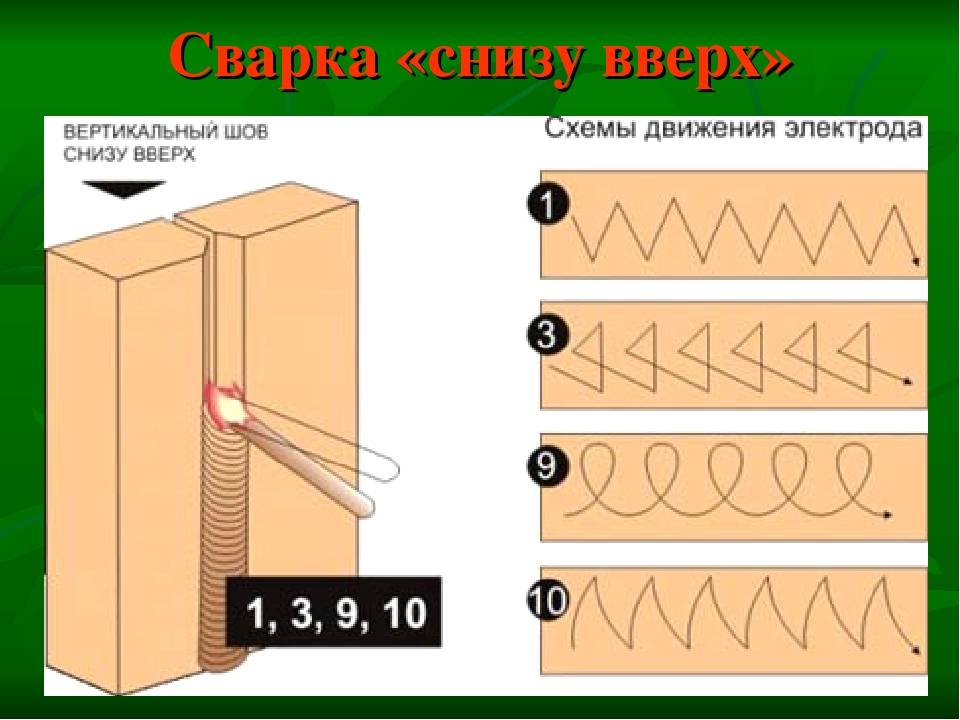 Сварка «снизу вверх»

ВЕРТИКАЛЬНЫЙ ШОВ СНИЗУ ВВЕРХ

1, 3, 9, 10

Схемы движения электрода

1

3

9

10