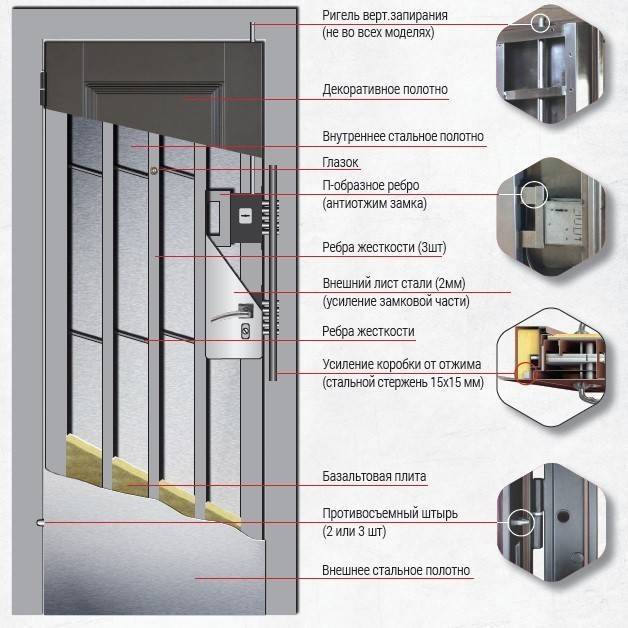 Ригель верт.запирания
(не во всех моделях)

Декоративное полотно

Внутреннее стальное полотно

Глазок

П-образное ребро
(антиотжим замка)

Ребра жесткости (3шт)

Внешний лист стали (2мм)
(усиление замковой части)

Ребра жесткости

Усиление коробки от отжима
(стальной стержень 15х15 мм)

Базальтовая плита

Противосъемный штырь
(2 или 3 шт)

Внешнее стальное полотно