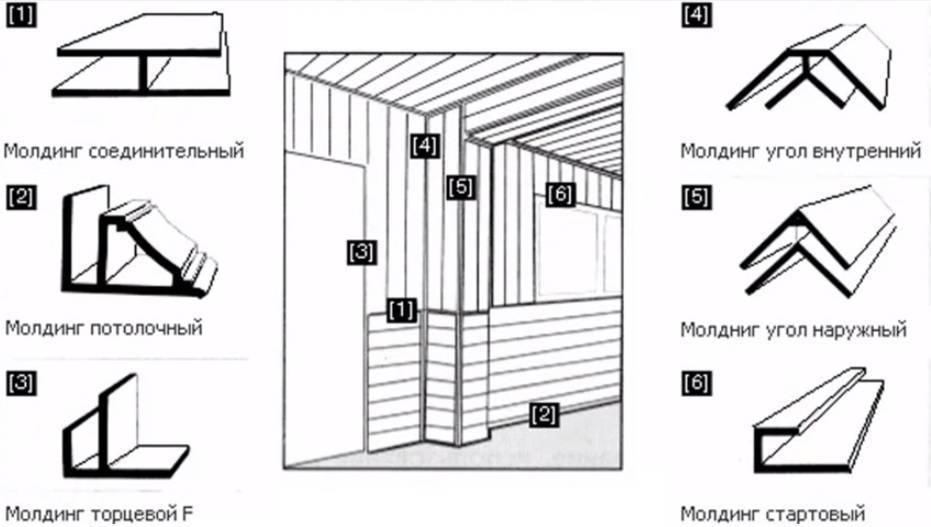 [1]

Молдинг соединительный

[2]

Молдинг потолочный

[3]

Молдинг торцевой F

[4]
[5]
[6]
[3]
[1]
[2]

[4]

Молдинг угол внутренний

[5]

Молдинг угол наружный

[6]

Молдинг стартовый