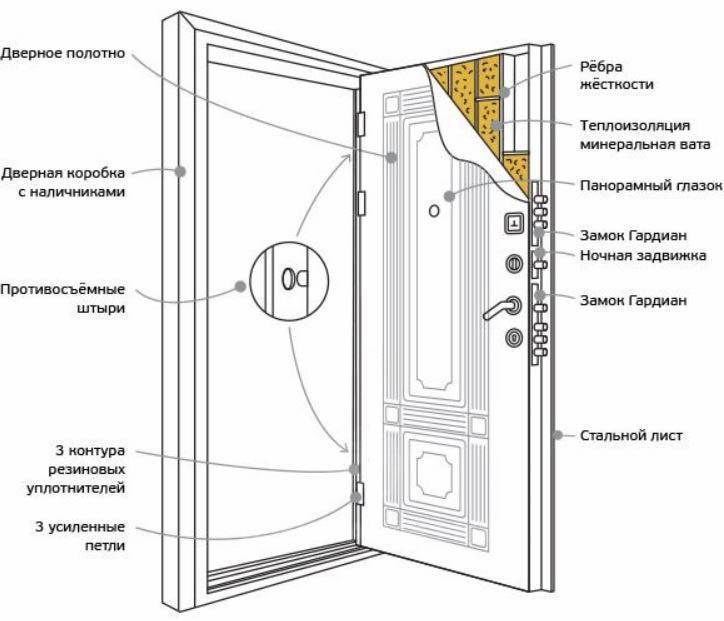 Дверное полотно

Дверная коробка
с наличниками

Противосъёмные
штыри

3 контура
резиновых
уплотнителей

3 усиленные
петли

Рёбра
жёсткости

Теплоизоляция
минеральная вата

Панорамный глазок

Замок Гардиан

Ночная задвижка

Замок Гардиан

Стальной лист