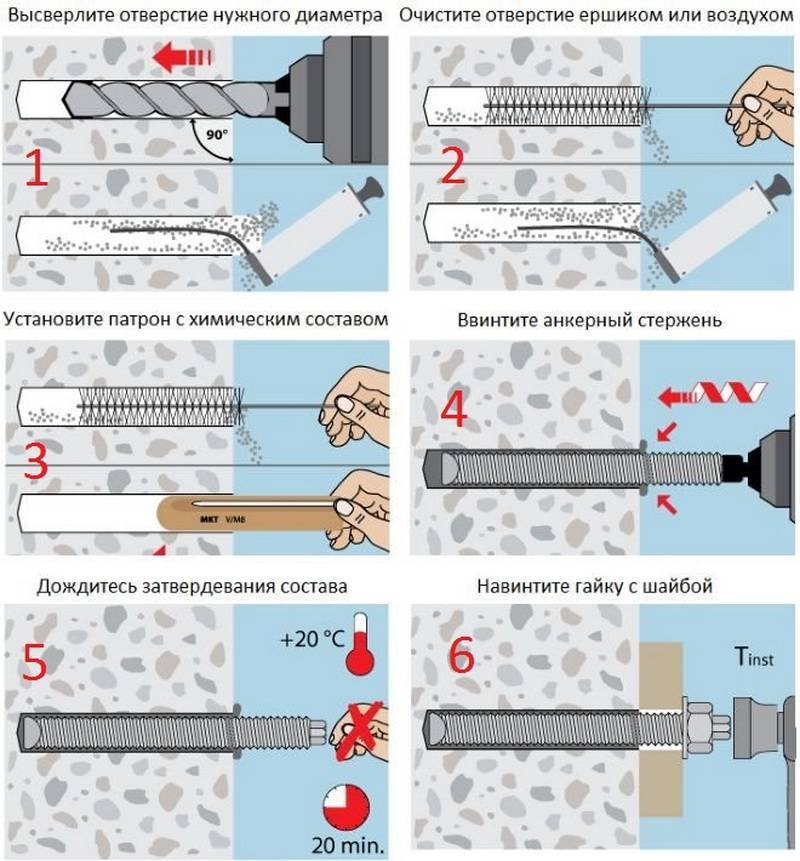 Высверлите отверстие нужного диаметра

90°

1

Очистите отверстие ершиком или воздухом

2

Установите патрон с химическим составом

3

MKT V/M8

Ввинтите анкерный стержень

4

Дождитесь затвердевания состава

5

+20 °C

20 min.

Навинтите гайку с шайбой

6

$T_{inst}$