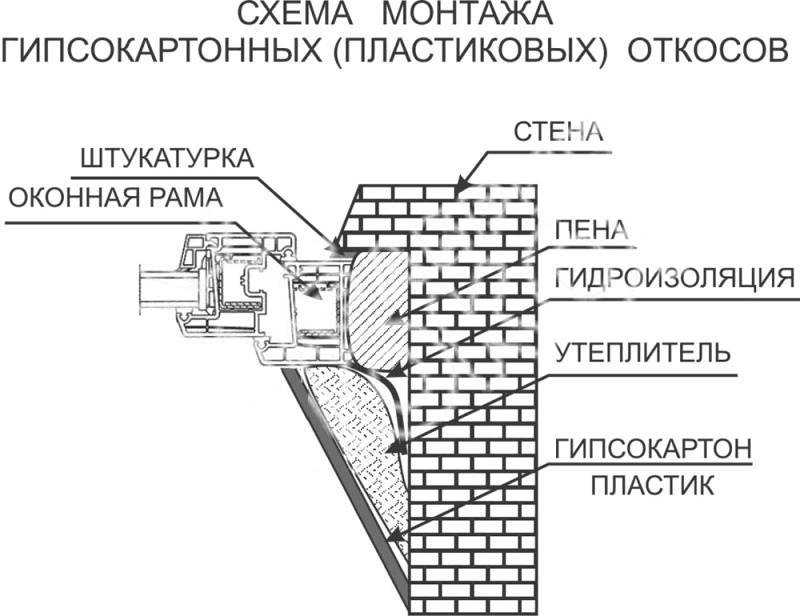 СХЕМА МОНТАЖА
ГИПСОКАРТОННЫХ (ПЛАСТИКОВЫХ) ОТКОСОВ

СТЕНА
ШТУКАТУРКА
ОКОННАЯ РАМА
ПЕНА
ГИДРОИЗОЛЯЦИЯ
УТЕПЛИТЕЛЬ
ГИПСОКАРТОН
ПЛАСТИК