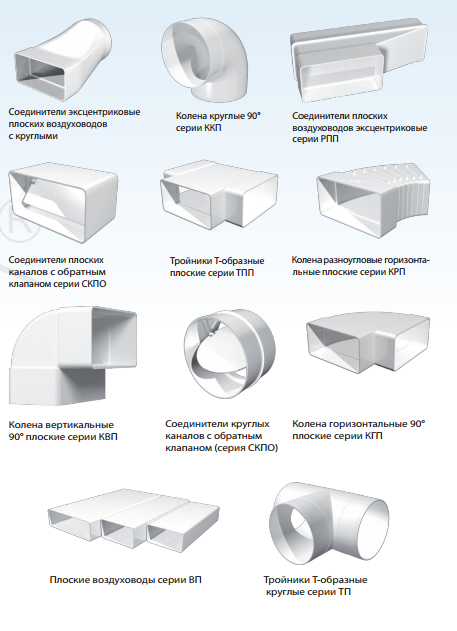 Соединители эксцентриковые плоских воздуховодов с круглыми

Колена круглые 90° серии ККП

Соединители плоских воздуховодов эксцентриковые серии РПП

Соединители плоских каналов с обратным клапаном серии СКПО

Тройники Т-образные плоские серии ТПП

Колена разноугловые горизонтальные плоские серии КРП

Колена вертикальные 90° плоские серии КВП

Соединители круглых каналов с обратным клапаном (серия СКПО)

Колена горизонтальные 90° плоские серии КГП

Плоские воздуховоды серии ВП

Тройники Т-образные круглые серии ТП