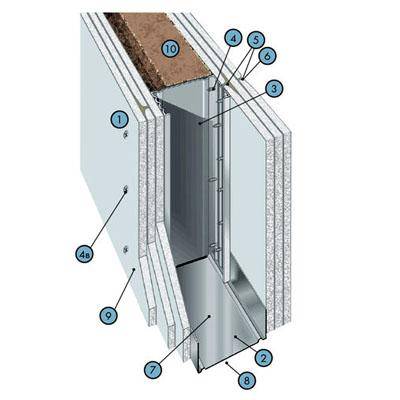 10
4
5
6
3
1
4в
9
7
2
8