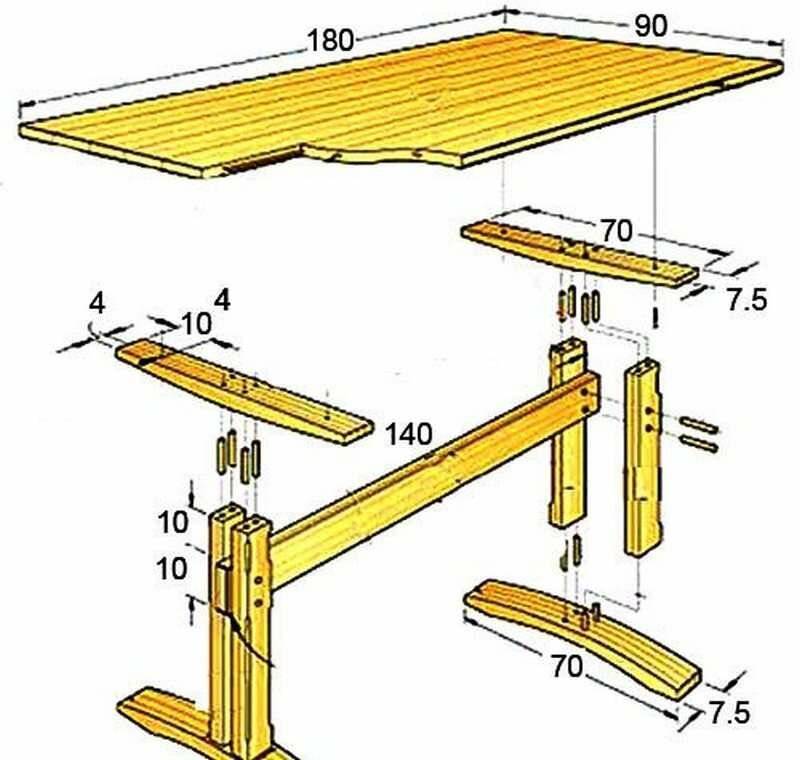 180
90
70
7.5
4
10
4
140
10
10
70
7.5