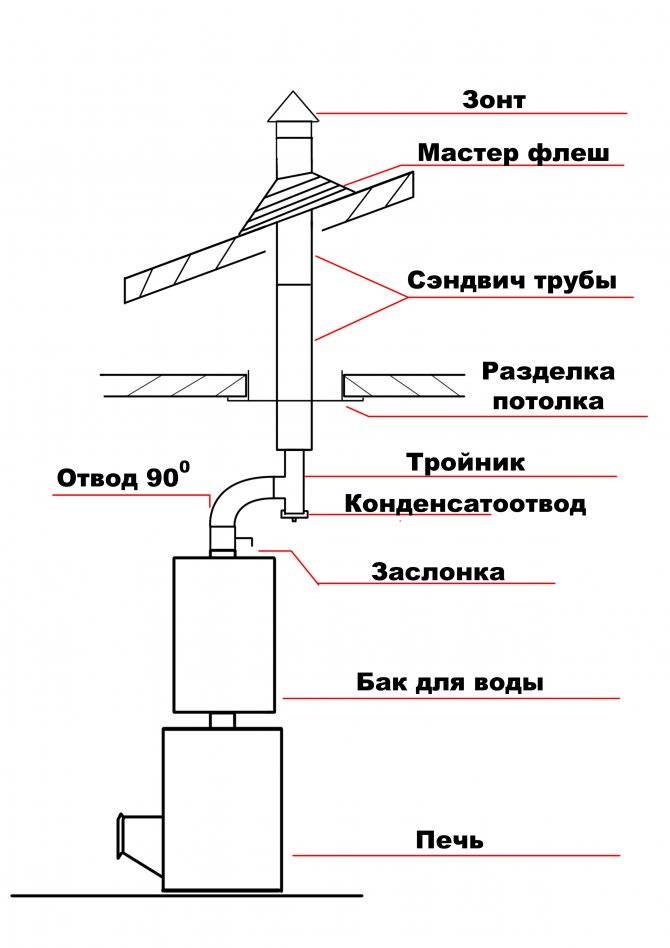 Зонт

Мастер флеш

Сэндвич трубы

Разделка потолка

Тройник

Отвод $90^0$

Конденсатоотвод

Заслонка

Бак для воды

Печь