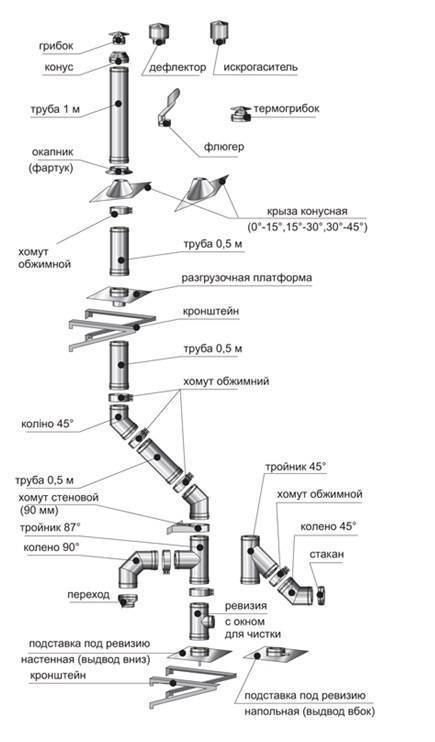 грибок
конус
дефлектор
искрогаситель
труба 1 м
термогрибок
флюгер
окапник (фартук)
крыза конусная (0°-15°,15°-30°,30°-45°)
хомут обжимной
труба 0,5 м
разгрузочная платформа
кронштейн
труба 0,5 м
хомут обжимний
коліно 45°
труба 0,5 м
хомут стеновой (90 мм)
тройник 87°
колено 90°
тройник 45°
хомут обжимной
колено 45°
стакан
переход
ревизия с окном для чистки
подставка под ревизию настенная (выдвод вниз)
кронштейн
подставка под ревизию напольная (выдвод вбок)