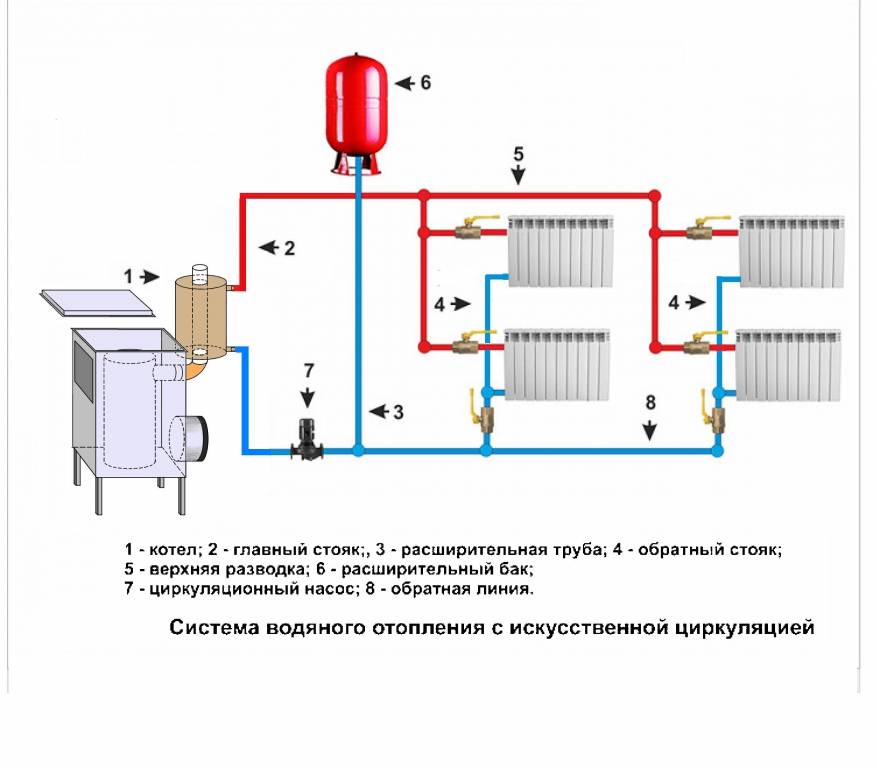 6

5

2

1

4

4

7

3

8

1 - котел; 2 - главный стояк;, 3 - расширительная труба; 4 - обратный стояк;
5 - верхняя разводка; 6 - расширительный бак;
7 - циркуляционный насос; 8 - обратная линия.

Система водяного отопления с искусственной циркуляцией