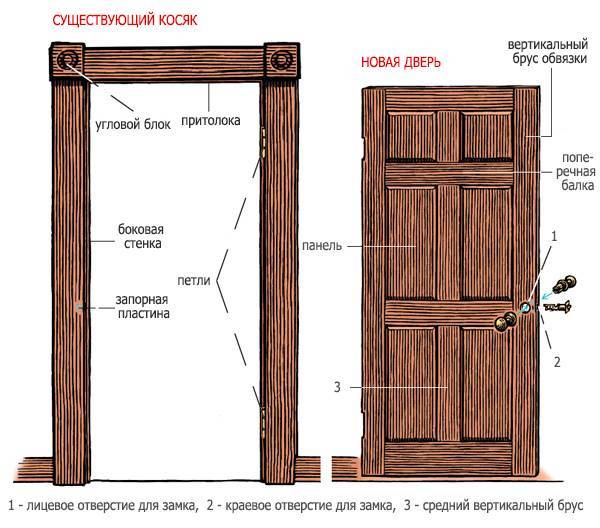 СУЩЕСТВУЮЩИЙ КОСЯК

угловой блок

притолока

боковая стенка

запорная пластина

петли

НОВАЯ ДВЕРЬ

вертикальный брус обвязки

поперечная балка

панель

1

2

3

1 - лицевое отверстие для замка, 2 - краевое отверстие для замка, 3 - средний вертикальный брус