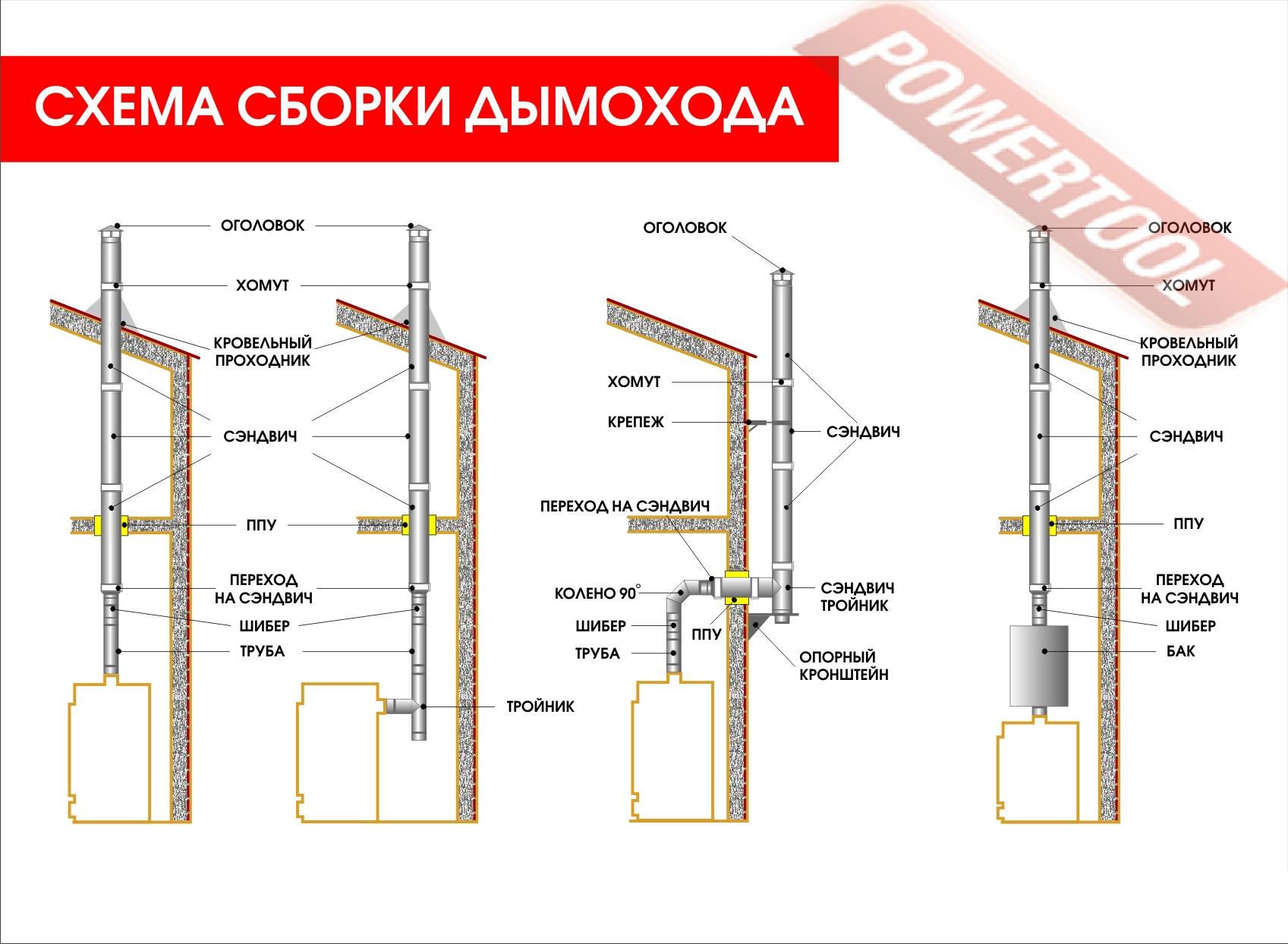 СХЕМА СБОРКИ ДЫМОХОДА

POWERTOOL

ОГОЛОВОК
ХОМУТ
КРОВЕЛЬНЫЙ ПРОХОДНИК
СЭНДВИЧ
ППУ
ПЕРЕХОД НА СЭНДВИЧ
ШИБЕР
ТРУБА
ТРОЙНИК

ОГОЛОВОК
ХОМУТ
КРЕПЕЖ
СЭНДВИЧ
ПЕРЕХОД НА СЭНДВИЧ
КОЛЕНО 90°
ШИБЕР
ТРУБА
ППУ
СЭНДВИЧ ТРОЙНИК
ОПОРНЫЙ КРОНШТЕЙН

ОГОЛОВОК
ХОМУТ
КРОВЕЛЬНЫЙ ПРОХОДНИК
СЭНДВИЧ
ППУ
ПЕРЕХОД НА СЭНДВИЧ
ШИБЕР
БАК