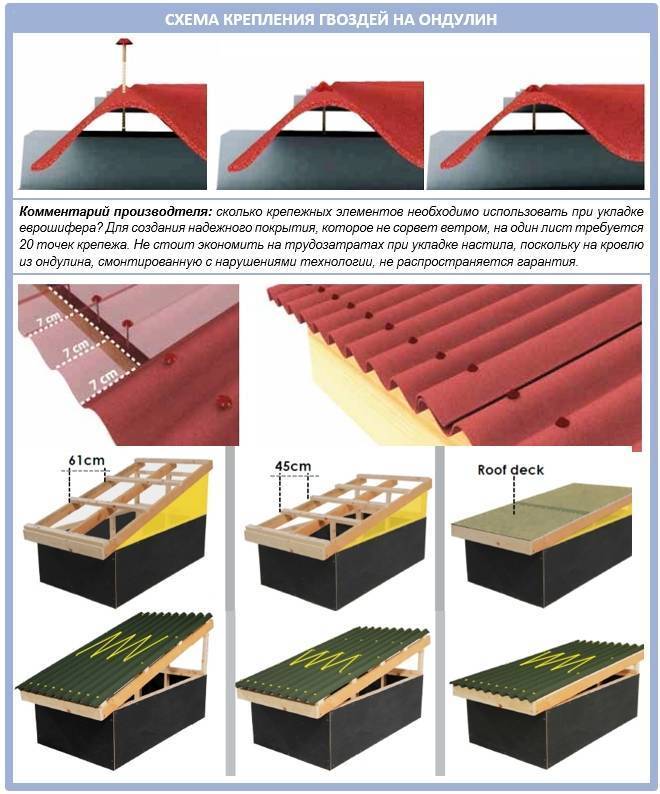 СХЕМА КРЕПЛЕНИЯ ГВОЗДЕЙ НА ОНДУЛИН

Комментарий производтеля: сколько крепежных элементов необходимо использовать при укладке еврошифера? Для создания надежного покрытия, которое не сорвет ветром, на один лист требуется 20 точек крепежа. Не стоит экономить на трудозатратах при укладке настила, поскольку на кровлю из ондулина, смонтированную с нарушениями технологии, не распространяется гарантия.

7 cm
7 cm
7 cm

61cm

45cm

Roof deck