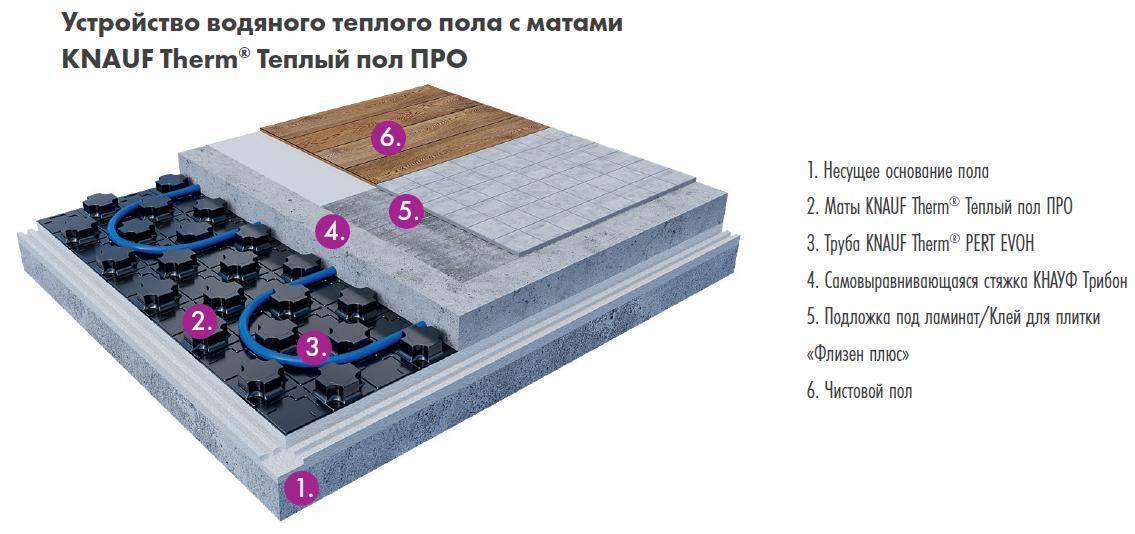 Устройство водяного теплого пола с матами KNAUF Therm® Теплый пол ПРО

6.

5.

4.

2.

3.

1.

1. Несущее основание пола

2. Маты KNAUF Therm® Теплый пол ПРО

3. Труба KNAUF Therm® PERT EVOH

4. Самовыравнивающаяся стяжка КНАУФ Трибон

5. Подложка под ламинат/Клей для плитки «Флизен плюс»

6. Чистовой пол