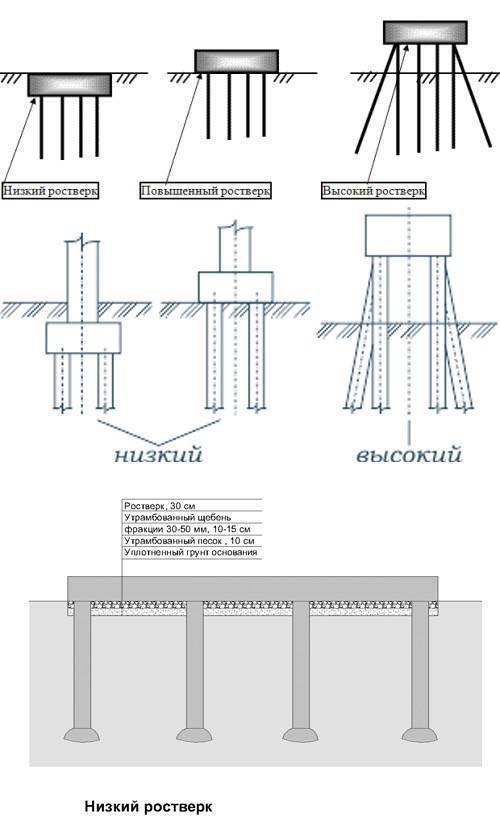 Низкий ростверк

Повышенный ростверк

Высокий ростверк

низкий

высокий

Ростверк, 30 см
Утрамбованный щебень
фракции 30-50 мм, 10-15 см
Утрамбованный песок , 10 см
Уплотненный грунт основания

Низкий ростверк