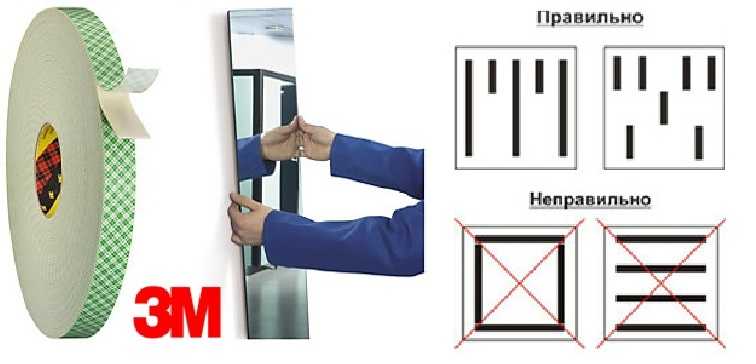 3M

Правильно

Неправильно