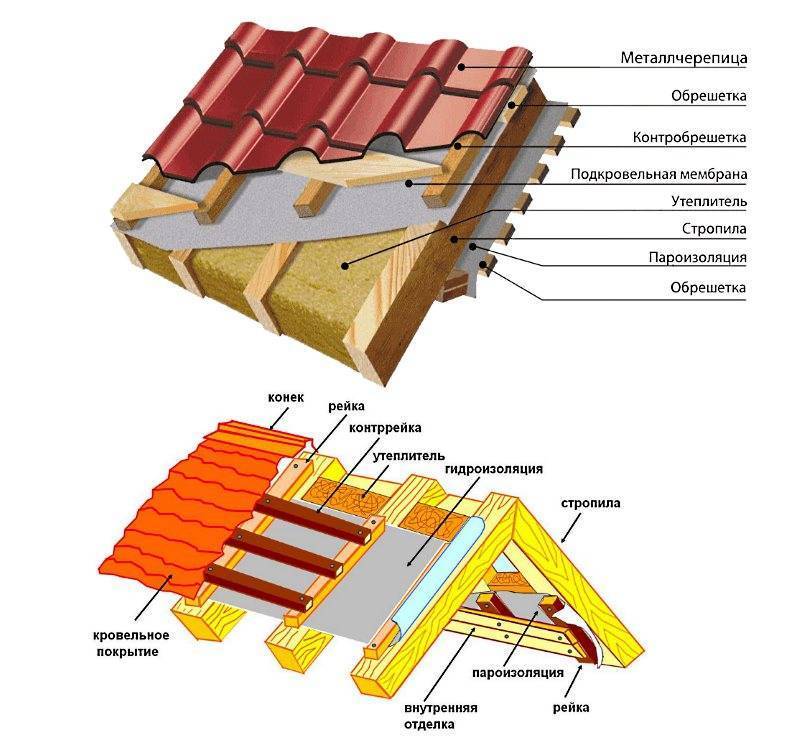 Металлчерепица
Обрешетка
Контробрешетка
Подкровельная мембрана
Утеплитель
Стропила
Пароизоляция
Обрешетка

конек
рейка
контррейка
утеплитель
гидроизоляция
стропила
кровельное покрытие
пароизоляция
внутренняя отделка
рейка