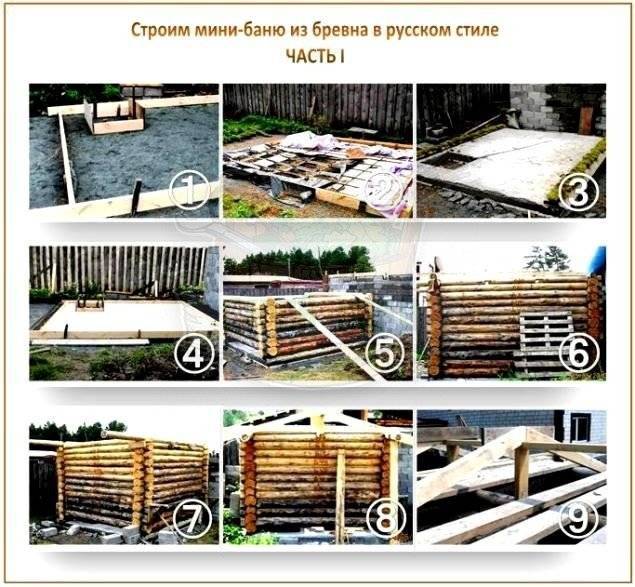 Строим мини-баню из бревна в русском стиле
ЧАСТЬ I

1
2
3
4
5
6
7
8
9