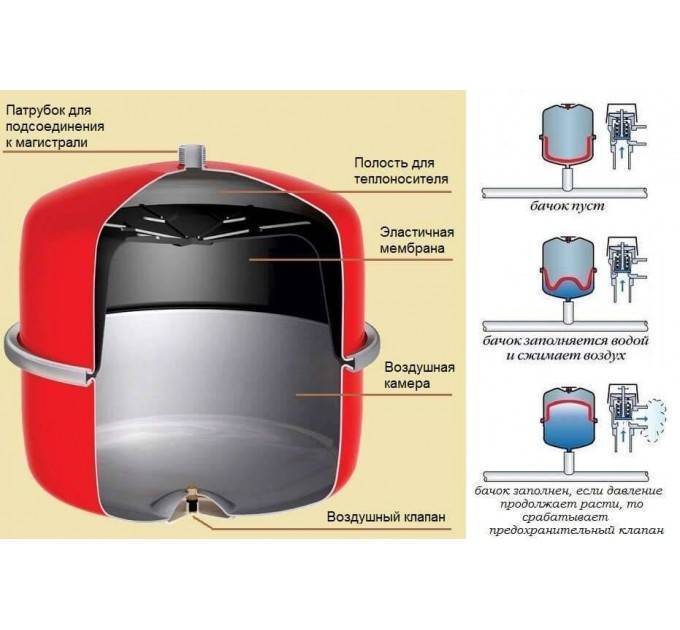 Патрубок для подсоединения к магистрали

Полость для теплоносителя

Эластичная мембрана

Воздушная камера

Воздушный клапан

бачок пуст

бачок заполняется водой и сжимает воздух

бачок заполнен, если давление продолжает расти, то срабатывает предохранительный клапан