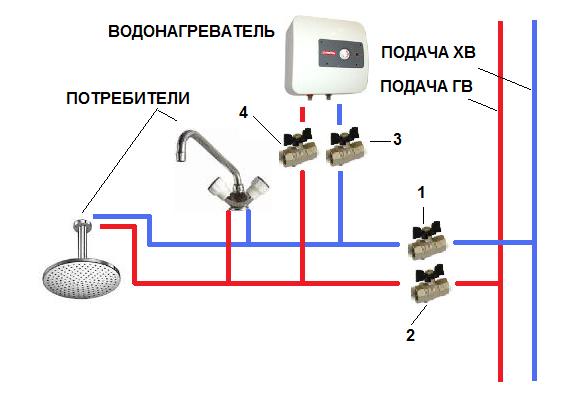 ВОДОНАГРЕВАТЕЛЬ

ПОДАЧА ХВ

ПОДАЧА ГВ

ПОТРЕБИТЕЛИ

4

3

1

2