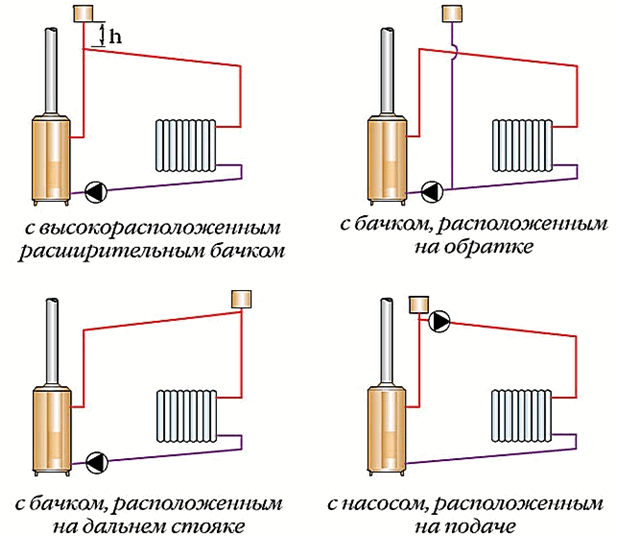 h

с высокорасположенным расширительным бачком

с бачком, расположенным на обратке

с бачком, расположенным на дальнем стояке

с насосом, расположенным на подаче