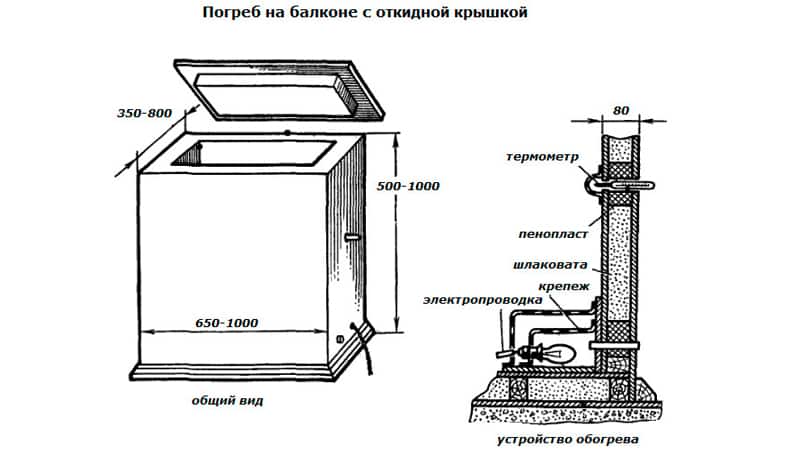 Погреб на балконе с откидной крышкой

350-800

500-1000

650-1000

общий вид

80

термометр

пенопласт

шлаковата

крепеж

электропроводка

устройство обогрева