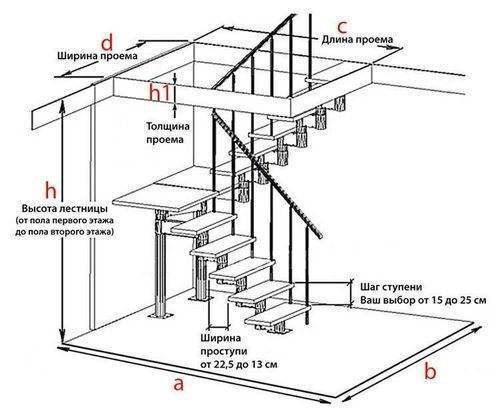 d
Ширина проема

c
Длина проема

h1

Толщина проема

h
Высота лестницы
(от пола первого этажа до пола второго этажа)

Шаг ступени
Ваш выбор от 15 до 25 см

Ширина проступи
от 22,5 до 13 см

a

b