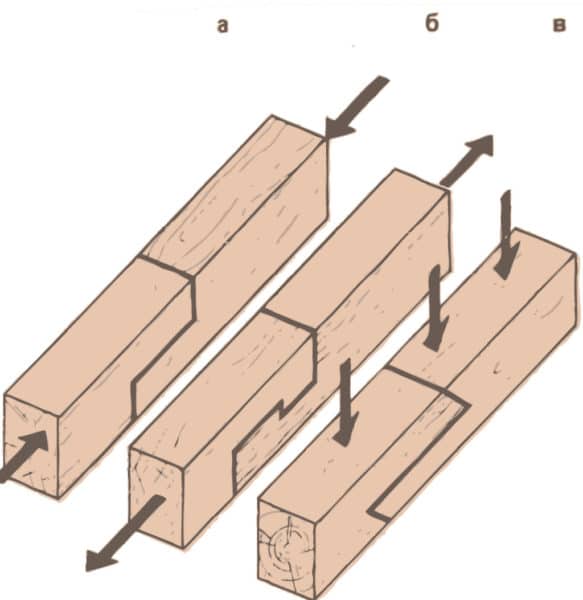 а б в