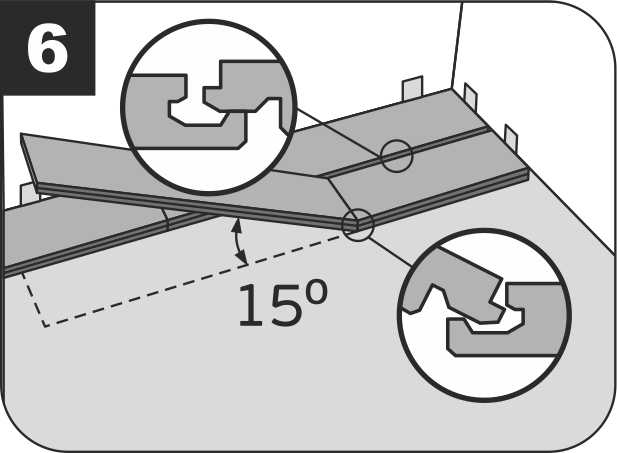 6

15º