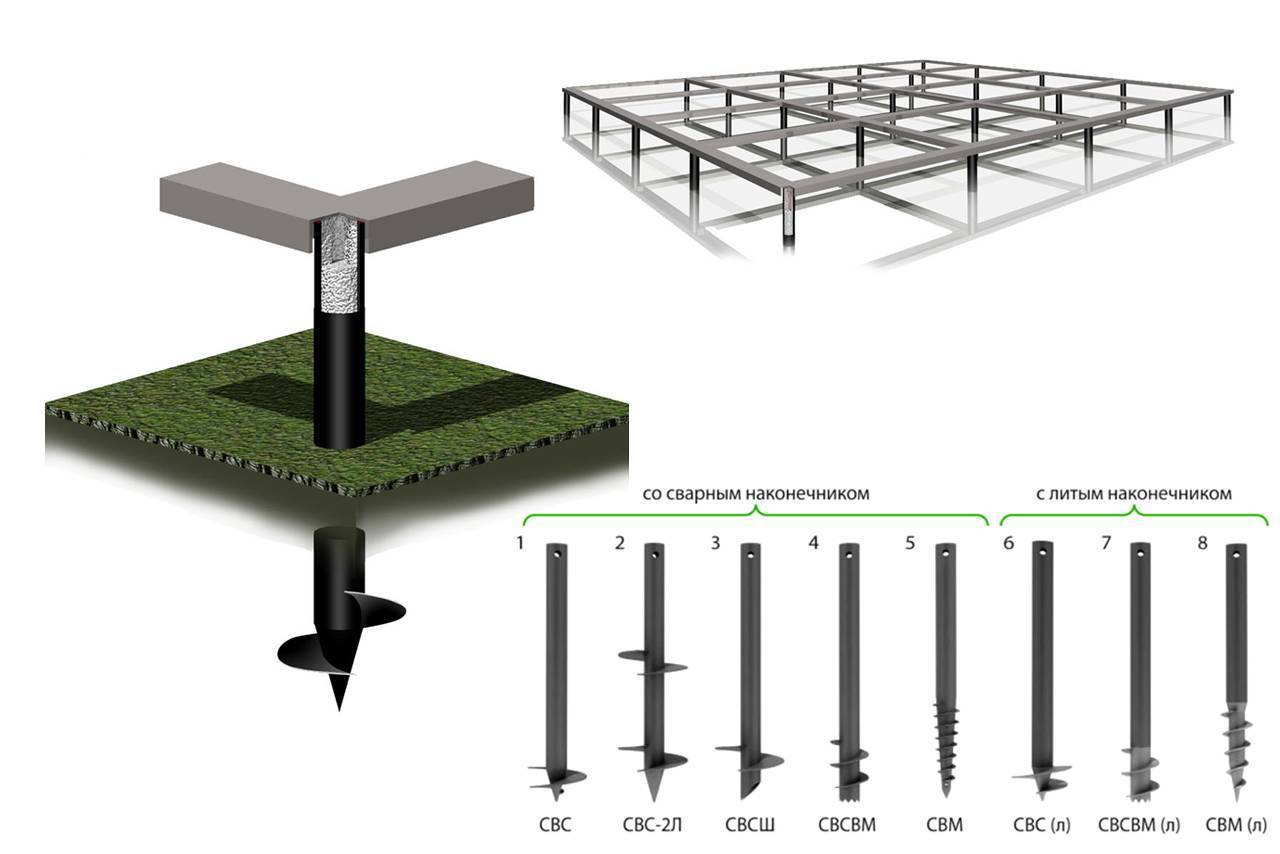 со сварным наконечником

с литым наконечником

1 2 3 4 5 6 7 8

СВС СВС-2Л СВСШ СВСВМ СВМ СВС (л) СВСВМ (л) СВМ (л)