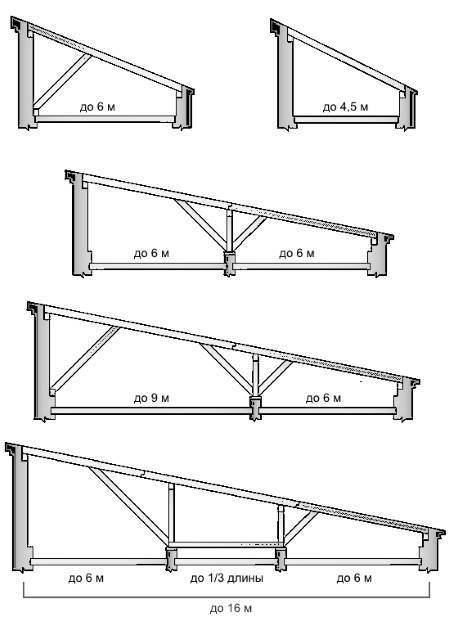 до 6 м

до 4,5 м

до 6 м
до 6 м

до 9 м
до 6 м

до 6 м
до 1/3 длины
до 6 м
до 16 м